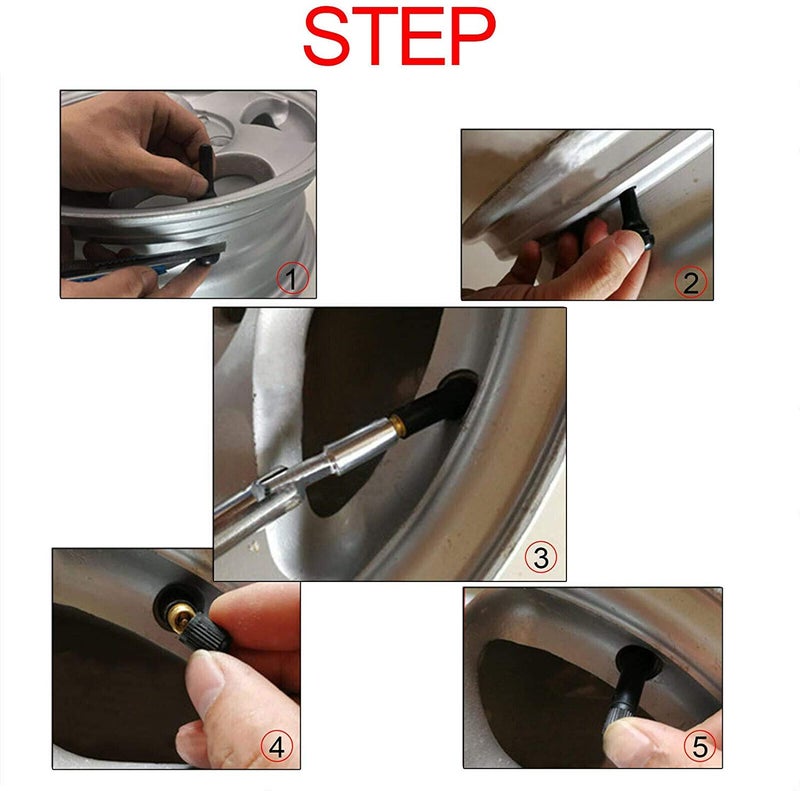 STEP

1

2

3

4

5